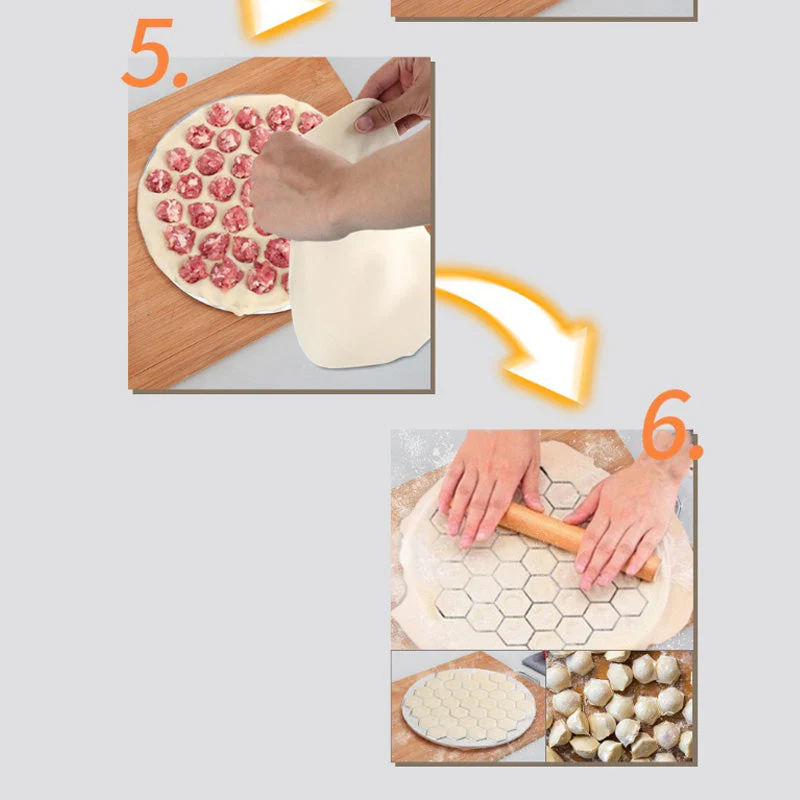 5.

6.