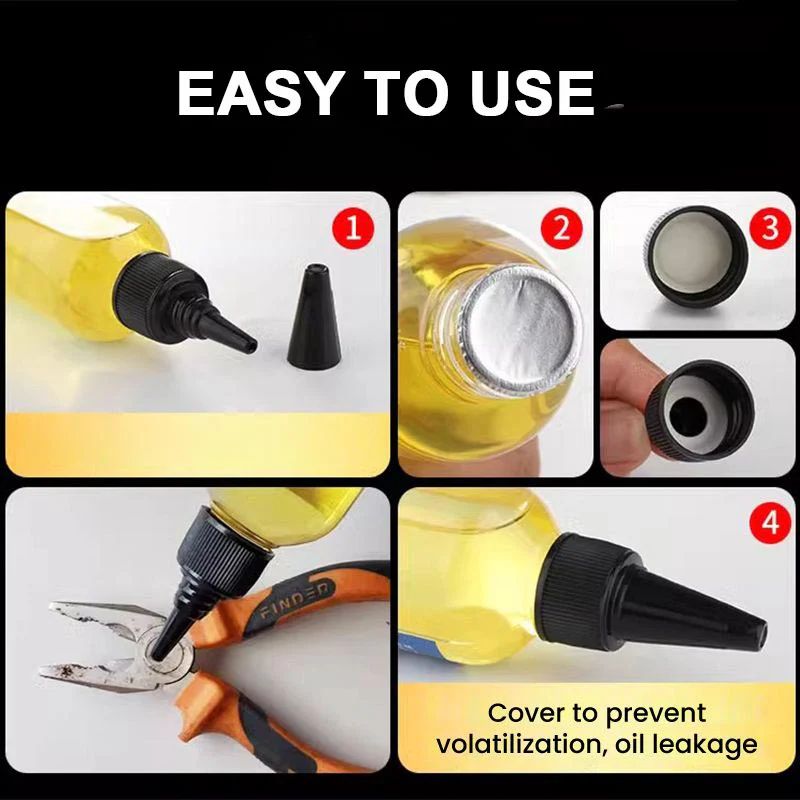 EASY TO USE

1

2

3

FINDER

4

Cover to prevent volatilization, oil leakage